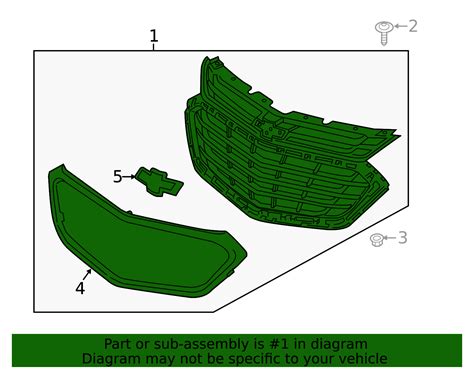 1
2
5
3
4

Part or sub-assembly is #1 in diagram
Diagram may not be specific to your vehicle