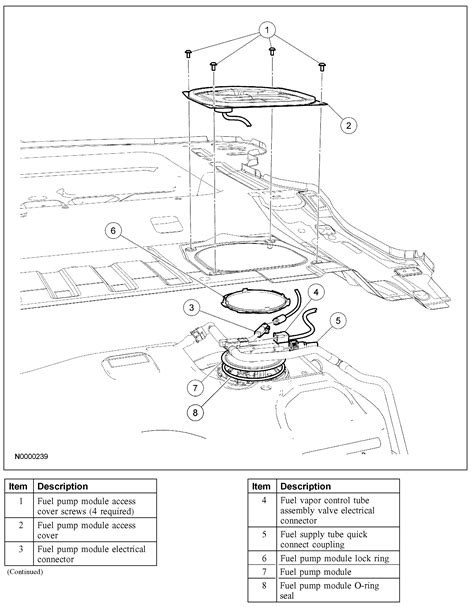 1
2
6
4
3
5
7
8
N0000239

| Item | Description |
|---|---|
| 1 | Fuel pump module access cover screws (4 required) |
| 2 | Fuel pump module access cover |
| 3 | Fuel pump module electrical connector |

(Continued)

| Item | Description |
|---|---|
| 4 | Fuel vapor control tube assembly valve electrical connector |
| 5 | Fuel supply tube quick connect coupling |
| 6 | Fuel pump module lock ring |
| 7 | Fuel pump module |
| 8 | Fuel pump module O-ring seal |