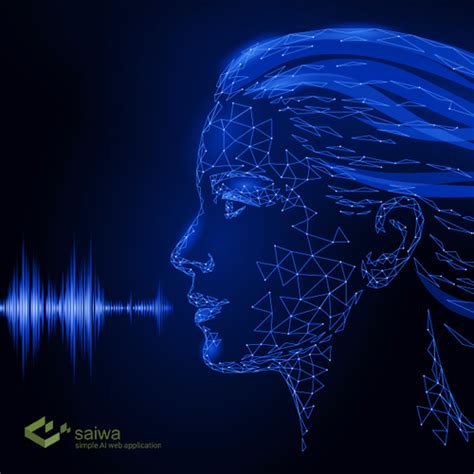 saiwa
simple AI web application