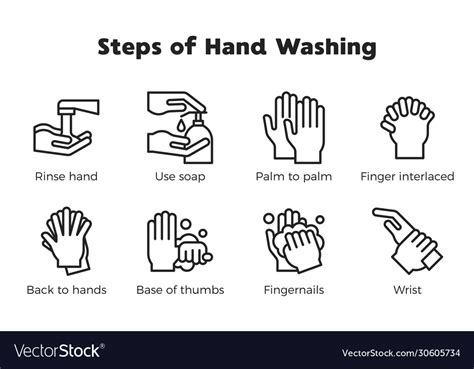 Steps of Hand Washing

Rinse hand

Use soap

Palm to palm

Finger interlaced

Back to hands

Base of thumbs

Fingernails

Wrist

VectorStock®

VectorStock.com/30605734