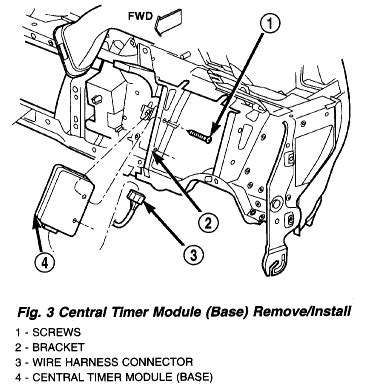 FWD

1

2

3

4

Fig. 3 Central Timer Module (Base) Remove/Install

1 - SCREWS
2 - BRACKET
3 - WIRE HARNESS CONNECTOR
4 - CENTRAL TIMER MODULE (BASE)