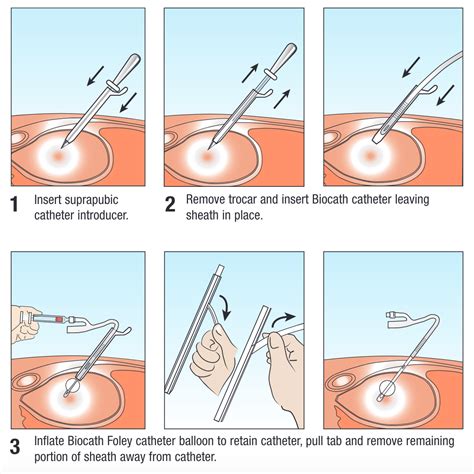 1 Insert suprapubic catheter introducer.

2 Remove trocar and insert Biocath catheter leaving sheath in place.

3 Inflate Biocath Foley catheter balloon to retain catheter, pull tab and remove remaining portion of sheath away from catheter.