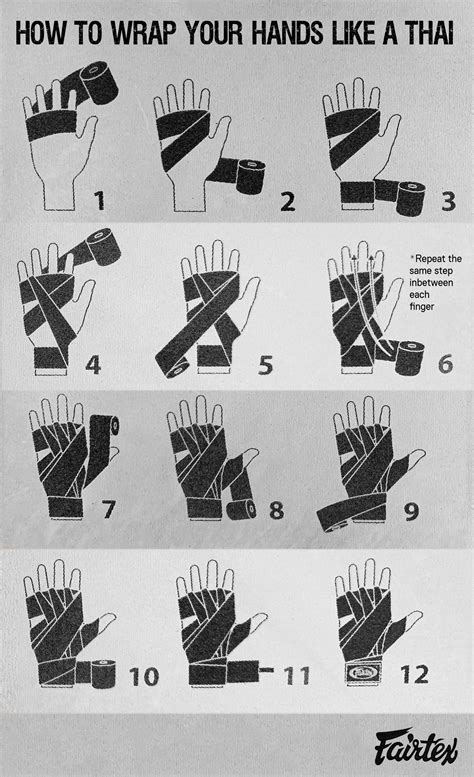 HOW TO WRAP YOUR HANDS LIKE A THAI

1

2

3

4

5

*Repeat the same step inbetween each finger

6

7

8

9

10

11

12

Fairtex