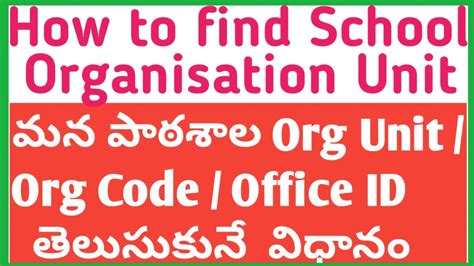 How to find School Organisation Unit

మన పాఠశాల Org Unit / Org Code / Office ID తెలుసుకునే విధానం