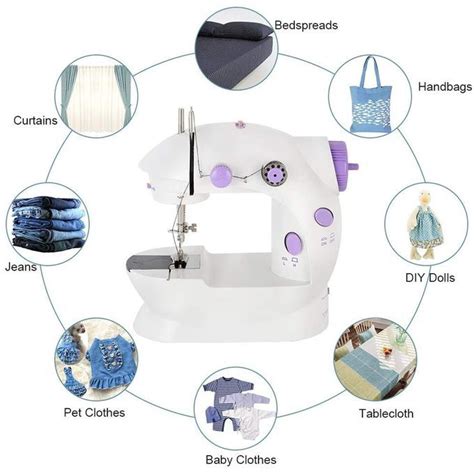 Bedspreads

Handbags

Curtains

Jeans

DIY Dolls

Pet Clothes

Tablecloth

Baby Clothes