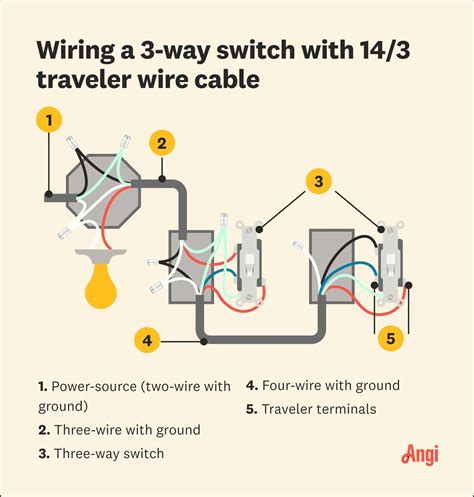 Wiring a 3-way switch with 14/3 traveler wire cable

1

2

3

4

5

1. Power-source (two-wire with ground)

2. Three-wire with ground

3. Three-way switch

4. Four-wire with ground

5. Traveler terminals

Angi