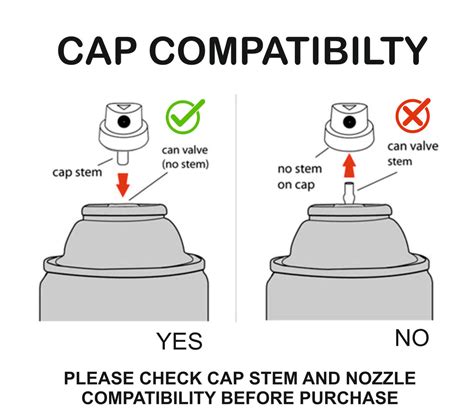 CAP COMPATIBILTY

cap stem

can valve (no stem)

YES

no stem on cap

can valve stem

NO

PLEASE CHECK CAP STEM AND NOZZLE COMPATIBILITY BEFORE PURCHASE