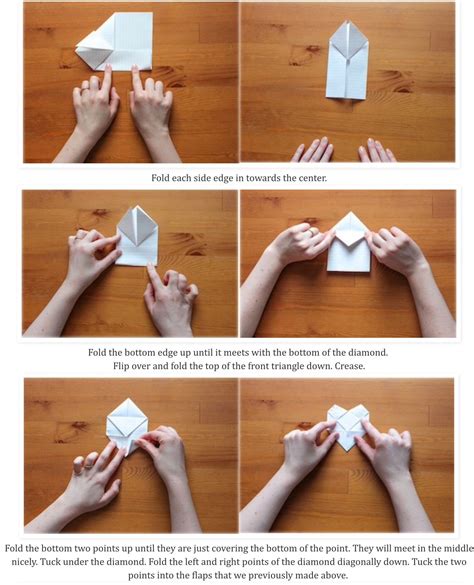 Fold each side edge in towards the center.

Fold the bottom edge up until it meets with the bottom of the diamond.
Flip over and fold the top of the front triangle down. Crease.

Fold the bottom two points up until they are just covering the bottom of the point. They will meet in the middle nicely. Tuck under the diamond. Fold the left and right points of the diamond diagonally down. Tuck the two points into the flaps that we previously made above.