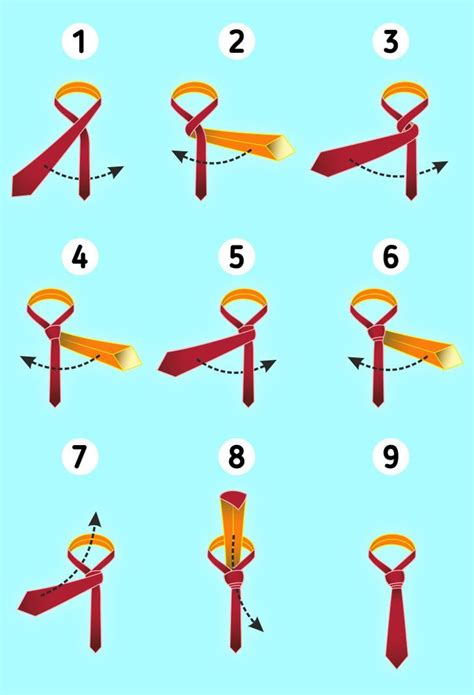 1
2
3
4
5
6
7
8
9