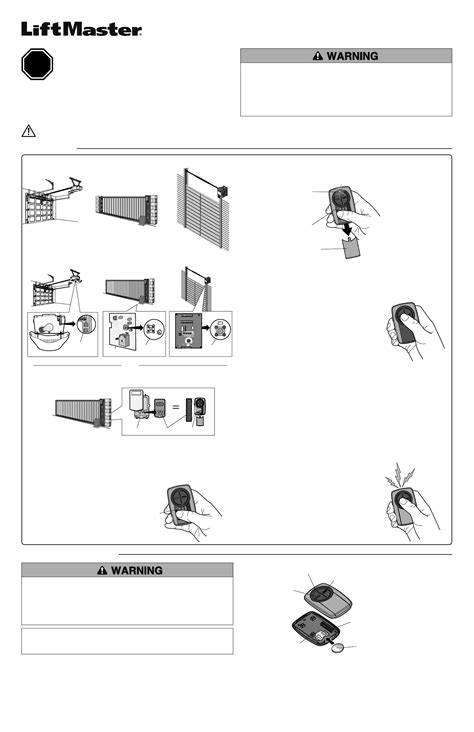 LiftMaster

WARNING

WARNING