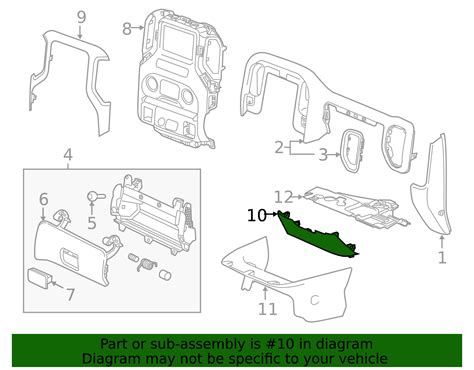 9
8
2
3
4
6
5
7
12
10
1
11

Part or sub-assembly is #10 in diagram
Diagram may not be specific to your vehicle