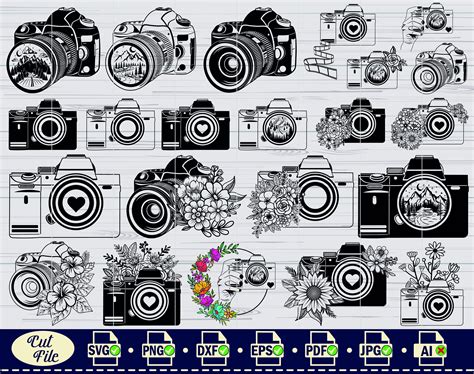 Cut File

SVG • PNG • DXF • EPS • PDF • JPG • AI