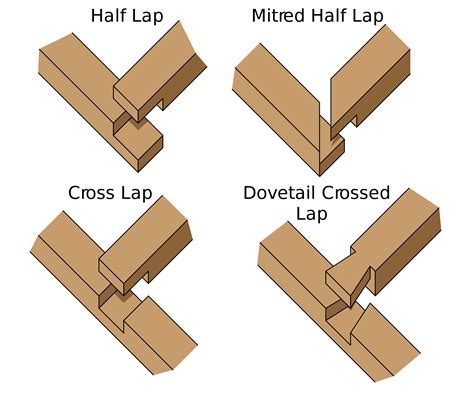 Half Lap

Mitred Half Lap

Cross Lap

Dovetail Crossed Lap