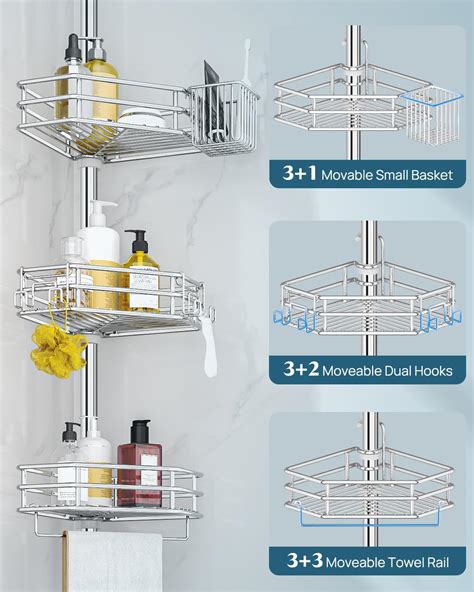 3+1 Movable Small Basket

3+2 Moveable Dual Hooks

3+3 Moveable Towel Rail