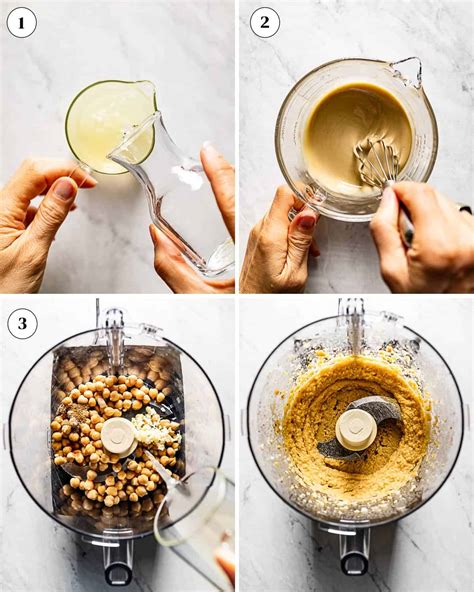 1

2

3