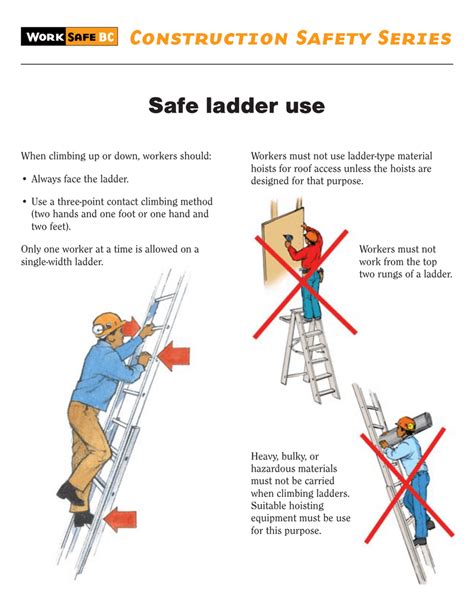 WORK SAFE BC CONSTRUCTION SAFETY SERIES

Safe ladder use

When climbing up or down, workers should:

• Always face the ladder.

• Use a three-point contact climbing method (two hands and one foot or one hand and two feet).

Only one worker at a time is allowed on a single-width ladder.

Workers must not use ladder-type material hoists for roof access unless the hoists are designed for that purpose.

Workers must not work from the top two rungs of a ladder.

Heavy, bulky, or hazardous materials must not be carried when climbing ladders. Suitable hoisting equipment must be use for this purpose.