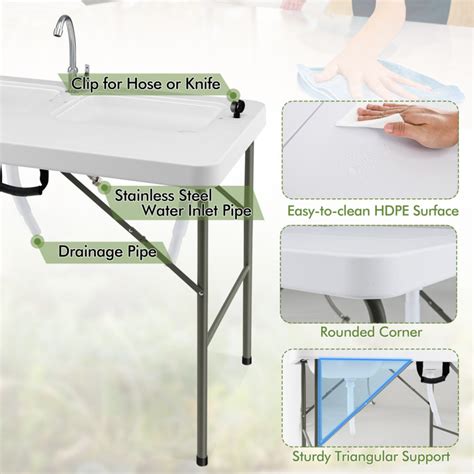 Clip for Hose or Knife

Stainless Steel Water Inlet Pipe

Drainage Pipe

Easy-to-clean HDPE Surface

Rounded Corner

Sturdy Triangular Support