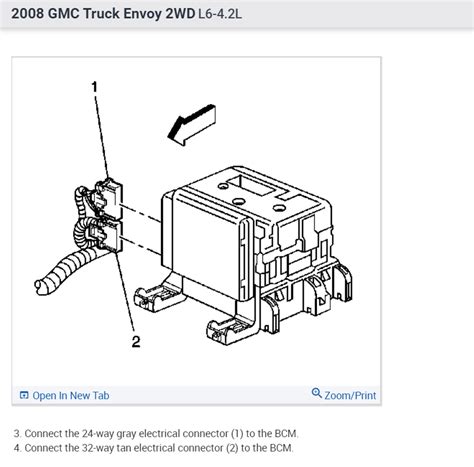 2008 GMC Truck Envoy 2WD L6-4.2L

1

2

Open In New Tab

Zoom/Print

3. Connect the 24-way gray electrical connector (1) to the BCM.
4. Connect the 32-way tan electrical connector (2) to the BCM.