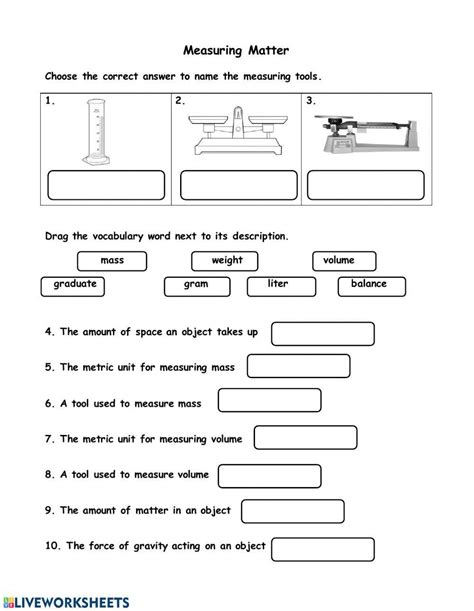 Measuring Matter

Choose the correct answer to name the measuring tools.

| 1. | 2. | 3. |
|---|---|---|

Drag the vocabulary word next to its description.

mass weight volume
graduate gram liter balance

4. The amount of space an object takes up

5. The metric unit for measuring mass

6. A tool used to measure mass

7. The metric unit for measuring volume

8. A tool used to measure volume

9. The amount of matter in an object

10. The force of gravity acting on an object

LIVEWORKSHEETS