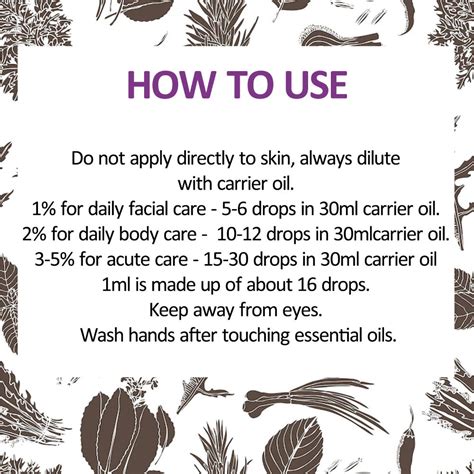 HOW TO USE

Do not apply directly to skin, always dilute with carrier oil.
1% for daily facial care - 5-6 drops in 30ml carrier oil.
2% for daily body care - 10-12 drops in 30mlcarrier oil.
3-5% for acute care - 15-30 drops in 30ml carrier oil
1ml is made up of about 16 drops.
Keep away from eyes.
Wash hands after touching essential oils.