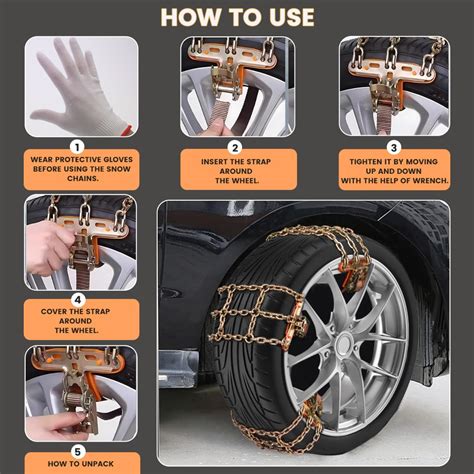 HOW TO USE

1
WEAR PROTECTIVE GLOVES BEFORE USING THE SNOW CHAINS.

2
INSERT THE STRAP AROUND THE WHEEL.

3
TIGHTEN IT BY MOVING UP AND DOWN WITH THE HELP OF WRENCH.

4
COVER THE STRAP AROUND THE WHEEL.

5
HOW TO UNPACK