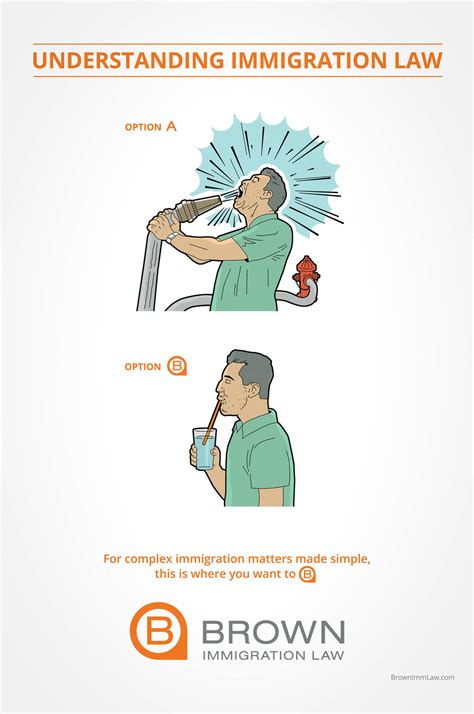 UNDERSTANDING IMMIGRATION LAW

OPTION A

OPTION B

For complex immigration matters made simple, this is where you want to B

B BROWN IMMIGRATION LAW

BrownImmLaw.com