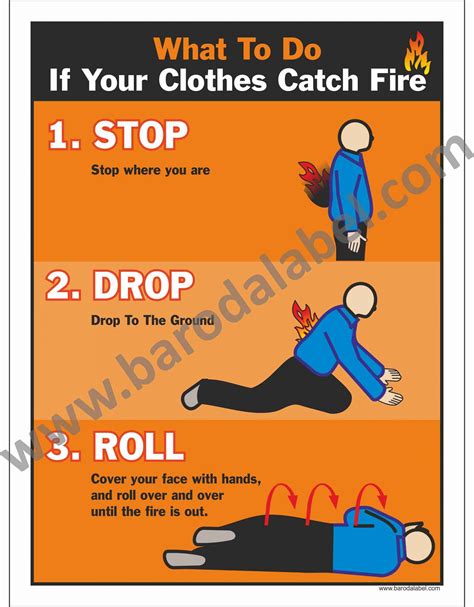 What To Do
If Your Clothes Catch Fire

1. STOP
Stop where you are

2. DROP
Drop To The Ground

3. ROLL
Cover your face with hands, and roll over and over until the fire is out.

www.barodalabel.com

www.barodalabel.com