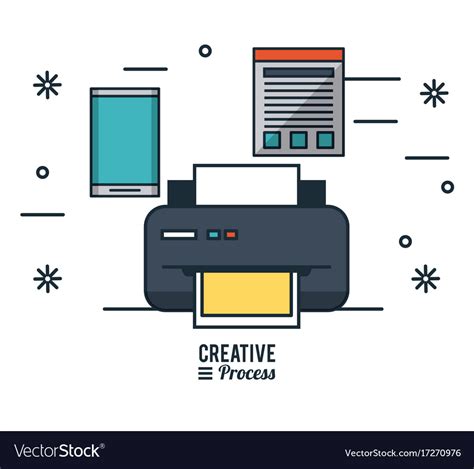 CREATIVE
Process

VectorStock®

VectorStock.com/17270976