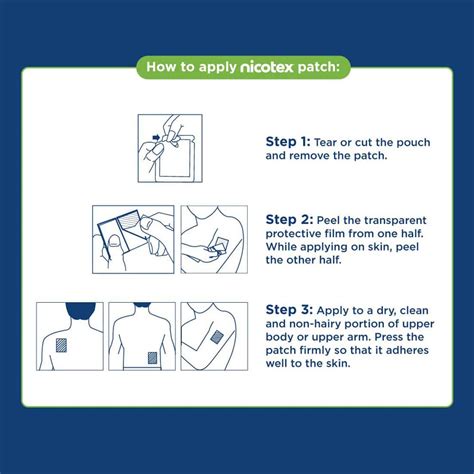 How to apply nicotex patch:

Step 1: Tear or cut the pouch and remove the patch.

Step 2: Peel the transparent protective film from one half. While applying on skin, peel the other half.

Step 3: Apply to a dry, clean and non-hairy portion of upper body or upper arm. Press the patch firmly so that it adheres well to the skin.