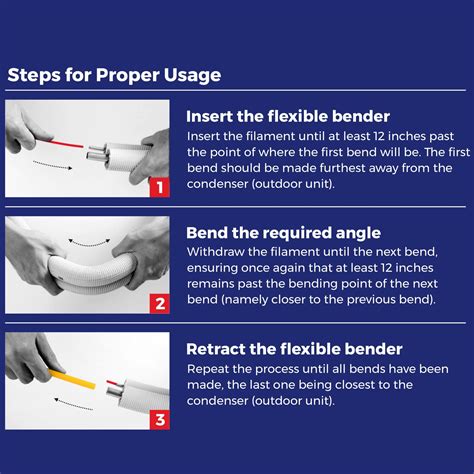 Steps for Proper Usage

1

Insert the flexible bender

Insert the filament until at least 12 inches past the point of where the first bend will be. The first bend should be made furthest away from the condenser (outdoor unit).

2

Bend the required angle

Withdraw the filament until the next bend, ensuring once again that at least 12 inches remains past the bending point of the next bend (namely closer to the previous bend).

3

Retract the flexible bender

Repeat the process until all bends have been made, the last one being closest to the condenser (outdoor unit).