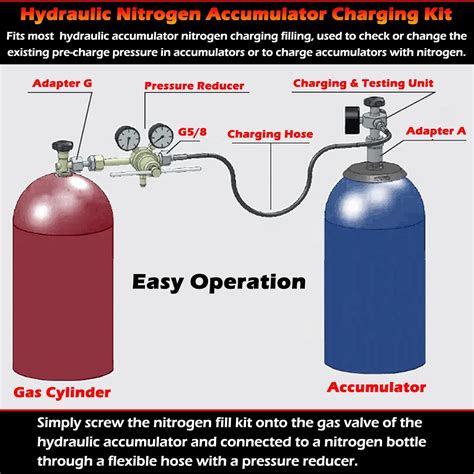 Hydraulic Nitrogen Accumulator Charging Kit

Fits most hydraulic accumulator nitrogen charging filling, used to check or change the existing pre-charge pressure in accumulators or to charge accumulators with nitrogen.

Adapter G

Pressure Reducer

Charging & Testing Unit

G5/8

Charging Hose

Adapter A

Easy Operation

Gas Cylinder

Accumulator

Simply screw the nitrogen fill kit onto the gas valve of the hydraulic accumulator and connected to a nitrogen bottle through a flexible hose with a pressure reducer.