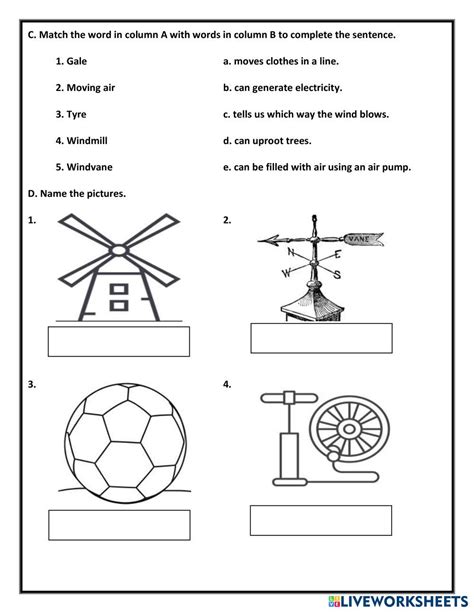 C. Match the word in column A with words in column B to complete the sentence.

1. Gale

2. Moving air

3. Tyre

4. Windmill

5. Windvane

a. moves clothes in a line.

b. can generate electricity.

c. tells us which way the wind blows.

d. can uproot trees.

e. can be filled with air using an air pump.

D. Name the pictures.

1.

2.

VANE

N

E

W

S

3.

4.

LIVEWORKSHEETS