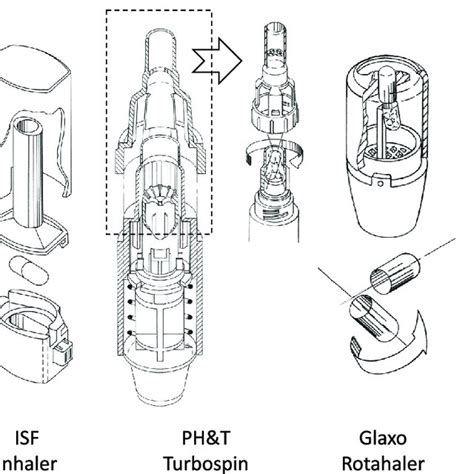 ISF
nhaler

PH&T
Turbospin

Glaxo
Rotahaler