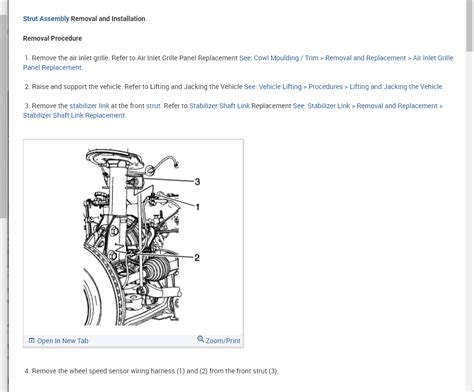 Strut Assembly Removal and Installation

Removal Procedure

1. Remove the air inlet grille. Refer to Air Inlet Grille Panel Replacement See: Cowl Moulding / Trim > Removal and Replacement > Air Inlet Grille Panel Replacement.

2. Raise and support the vehicle. Refer to Lifting and Jacking the Vehicle See: Vehicle Lifting > Procedures > Lifting and Jacking the Vehicle.

3. Remove the stabilizer link at the front strut. Refer to Stabilizer Shaft Link Replacement See: Stabilizer Link > Removal and Replacement > Stabilizer Shaft Link Replacement.

3
1
2

Open In New Tab
Zoom/Print

4. Remove the wheel speed sensor wiring harness (1) and (2) from the front strut (3).