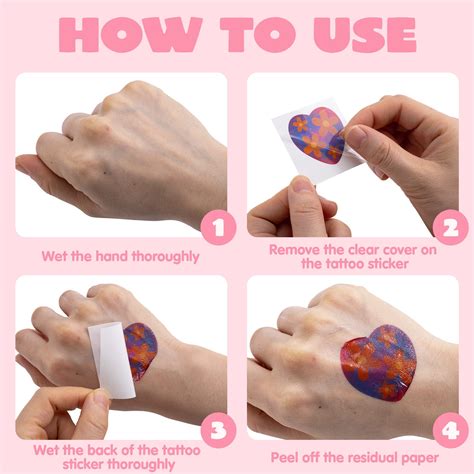 HOW TO USE

1

Wet the hand thoroughly

2

Remove the clear cover on the tattoo sticker

3

Wet the back of the tattoo sticker thoroughly

4

Peel off the residual paper