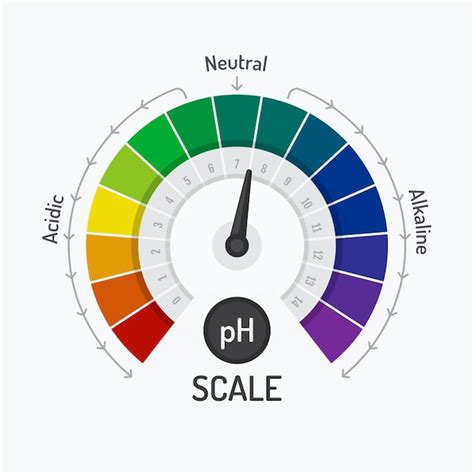 Neutral

Acidic

Alkaline

0
1
2
3
4
5
6
7
8
9
10
11
12
13
14

pH
SCALE