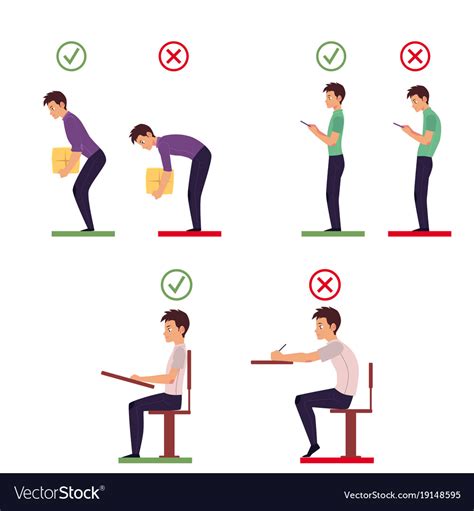 VectorStock®

VectorStock.com/19148595