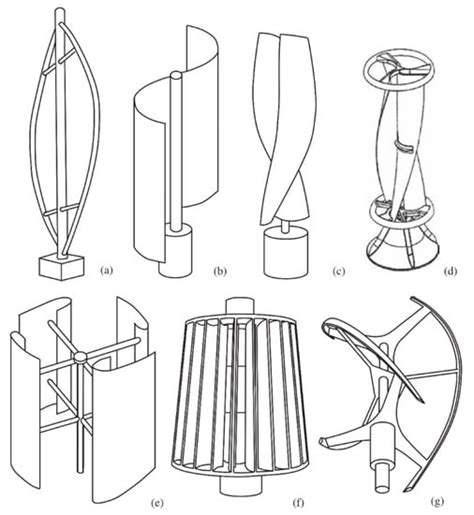 (a)
(b)
(c)
(d)
(e)
(f)
(g)