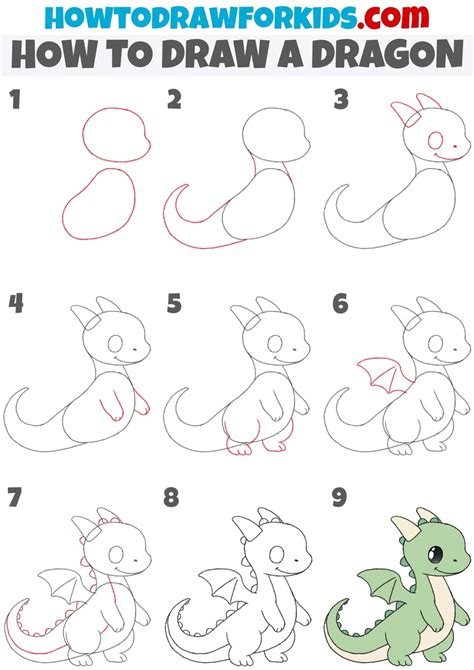 HOWTODRAWFORKIDS.com
HOW TO DRAW A DRAGON

1

2

3

4

5

6

7

8

9