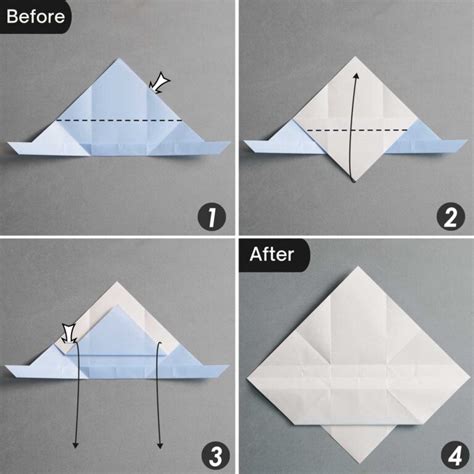 Before

1

2

3

After

4