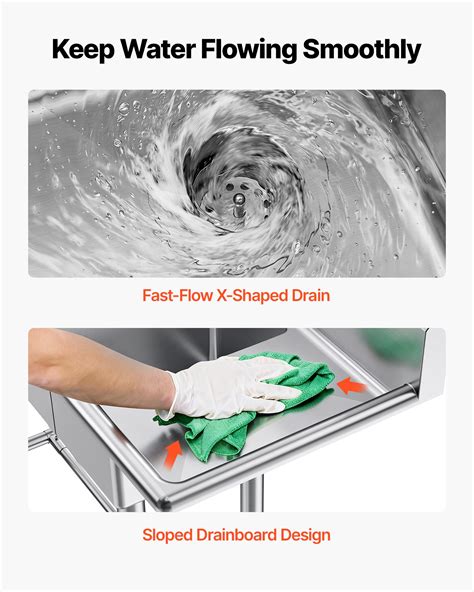 Keep Water Flowing Smoothly

Fast-Flow X-Shaped Drain

Sloped Drainboard Design