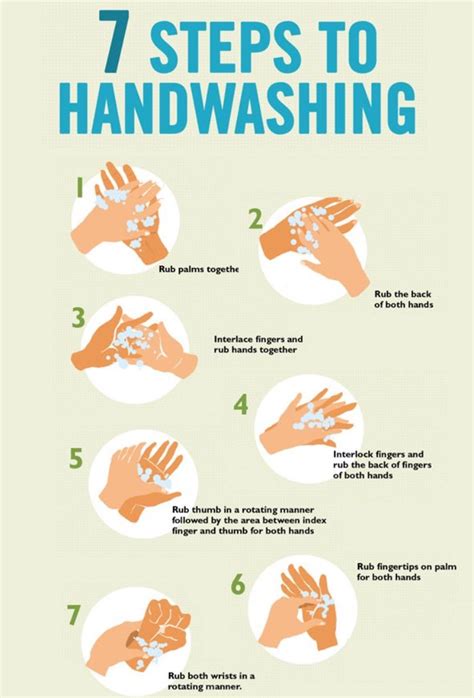 7 STEPS TO HANDWASHING

1
Rub palms togethe

2
Rub the back of both hands

3
Interlace fingers and rub hands together

4
Interlock fingers and rub the back of fingers of both hands

5
Rub thumb in a rotating manner followed by the area between index finger and thumb for both hands

6
Rub fingertips on palm for both hands

7
Rub both wrists in a rotating manner.