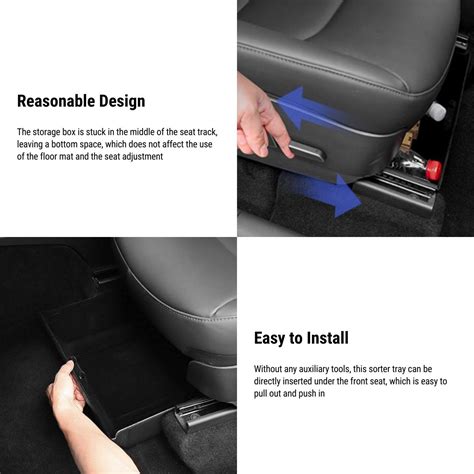 Reasonable Design

The storage box is stuck in the middle of the seat track, leaving a bottom space, which does not affect the use of the floor mat and the seat adjustment

Easy to Install

Without any auxiliary tools, this sorter tray can be directly inserted under the front seat, which is easy to pull out and push in