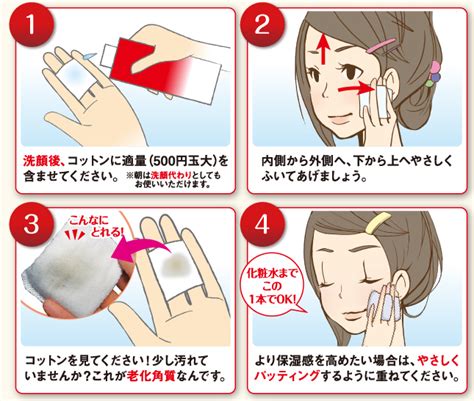 1

洗顔後、コットンに適量(500円玉大)を含ませてください。 ※朝は洗顔代わりとしてもお使いいただけます。

2

内側から外側へ、下から上へやさしくふいてあげましょう。

3

こんなにとれる!

コットンを見てください!少し汚れていませんか?これが老化角質なんです。

4

化粧水までこの1本でOK!

より保湿感を高めたい場合は、やさしくパッティングするように重ねてください。