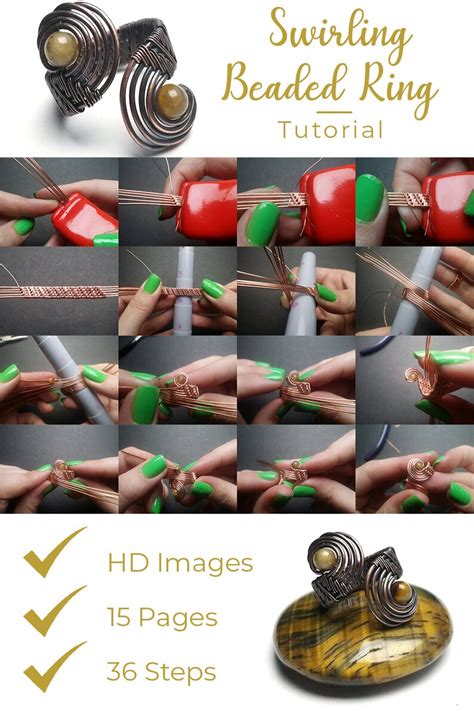 Swirling Beaded Ring

Tutorial

HD Images

15 Pages

36 Steps