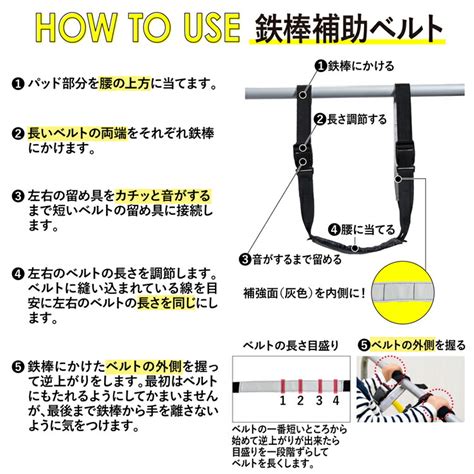 HOW TO USE 鉄棒補助ベルト

❶ パッド部分を腰の上方に当てます。

❷ 長いベルトの両端をそれぞれ鉄棒にかけます。

❸ 左右の留め具をカチッと音がするまで短いベルトの留め具に接続します。

❹ 左右のベルトの長さを調節します。ベルトに縫い込まれている線を目安に左右のベルトの長さを同じにします。

❺ 鉄棒にかけたベルトの外側を握って逆上がりをします。最初はベルトにもたれるようにしてかまいませんが、最後まで鉄棒から手を離さないように気をつけます。

❶鉄棒にかける
❷長さ調節する
❹腰に当てる
❸音がするまで留める
補強面(灰色)を内側に!

ベルトの長さ目盛り
1 2 3 4
ベルトの一番短いところから始めて逆上がりが出来たら目盛りを一段階ずらしてベルトを長くします。

❺ベルトの外側を握る