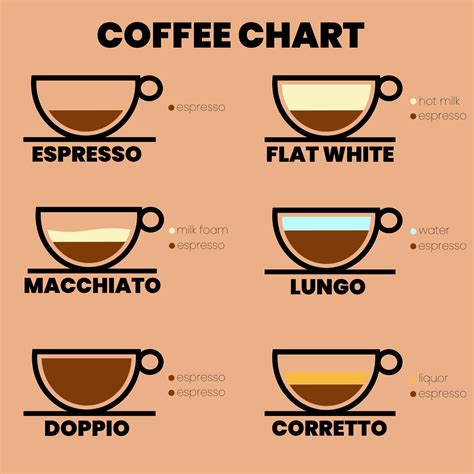 COFFEE CHART

espresso

ESPRESSO

hot milk
espresso

FLAT WHITE

milk foam
espresso

MACCHIATO

water
espresso

LUNGO

espresso
espresso

DOPPIO

liquor
espresso

CORRETTO