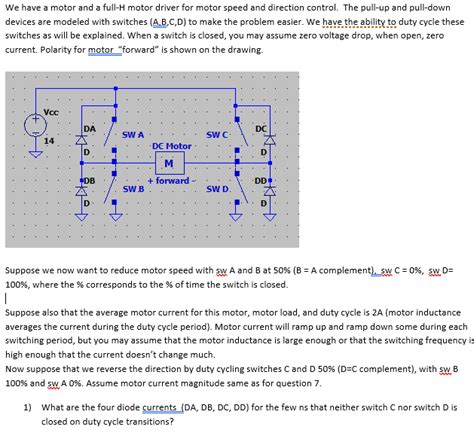 We have a motor and a full-H motor driver for motor speed and direction control. The pull-up and pull-down devices are modeled with switches (A,B,C,D) to make the problem easier. We have the ability to duty cycle these switches as will be explained. When a switch is closed, you may assume zero voltage drop, when open, zero current. Polarity for motor "forward" is shown on the drawing.

Vcc
14
DA
D
DB
D
SW A
SW B
DC Motor
M
+ forward -
SW C
SW D
DC
D
DD
D

Suppose we now want to reduce motor speed with sw A and B at 50% (B = A complement), sw C = 0%, sw D= 100%, where the % corresponds to the % of time the switch is closed.

Suppose also that the average motor current for this motor, motor load, and duty cycle is 2A (motor inductance averages the current during the duty cycle period). Motor current will ramp up and ramp down some during each switching period, but you may assume that the motor inductance is large enough or that the switching frequency is high enough that the current doesn't change much.
Now suppose that we reverse the direction by duty cycling switches C and D 50% (D=C complement), with sw B 100% and sw A 0%. Assume motor current magnitude same as for question 7.

1) What are the four diode currents (DA, DB, DC, DD) for the few ns that neither switch C nor switch D is closed on duty cycle transitions?