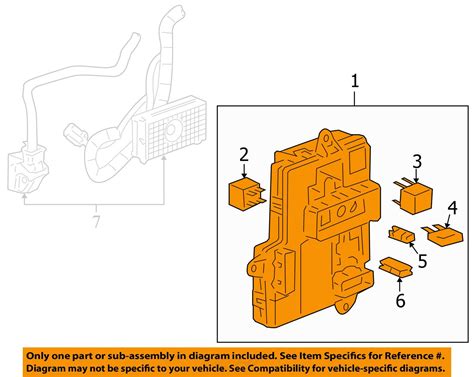 1
2
3
4
5
6
7

Only one part or sub-assembly in diagram included. See Item Specifics for Reference #. Diagram may not be specific to your vehicle. See Compatibility for vehicle-specific diagrams.