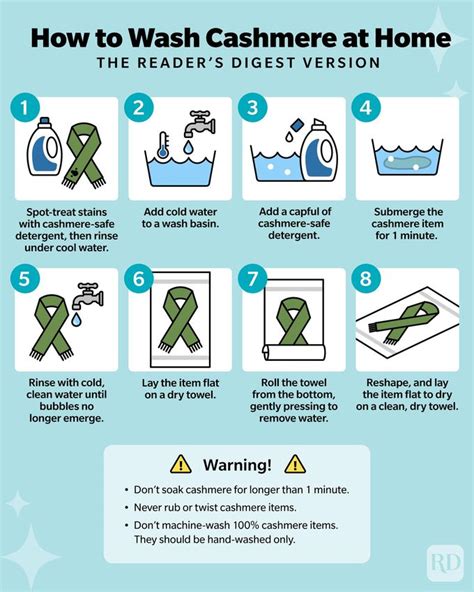 How to Wash Cashmere at Home

THE READER'S DIGEST VERSION

1

Spot-treat stains with cashmere-safe detergent, then rinse under cool water.

2

Add cold water to a wash basin.

3

Add a capful of cashmere-safe detergent.

4

Submerge the cashmere item for 1 minute.

5

Rinse with cold, clean water until bubbles no longer emerge.

6

Lay the item flat on a dry towel.

7

Roll the towel from the bottom, gently pressing to remove water.

8

Reshape, and lay the item flat to dry on a clean, dry towel.

Warning!

• Don't soak cashmere for longer than 1 minute.
• Never rub or twist cashmere items.
• Don't machine-wash 100% cashmere items. They should be hand-washed only.

RD